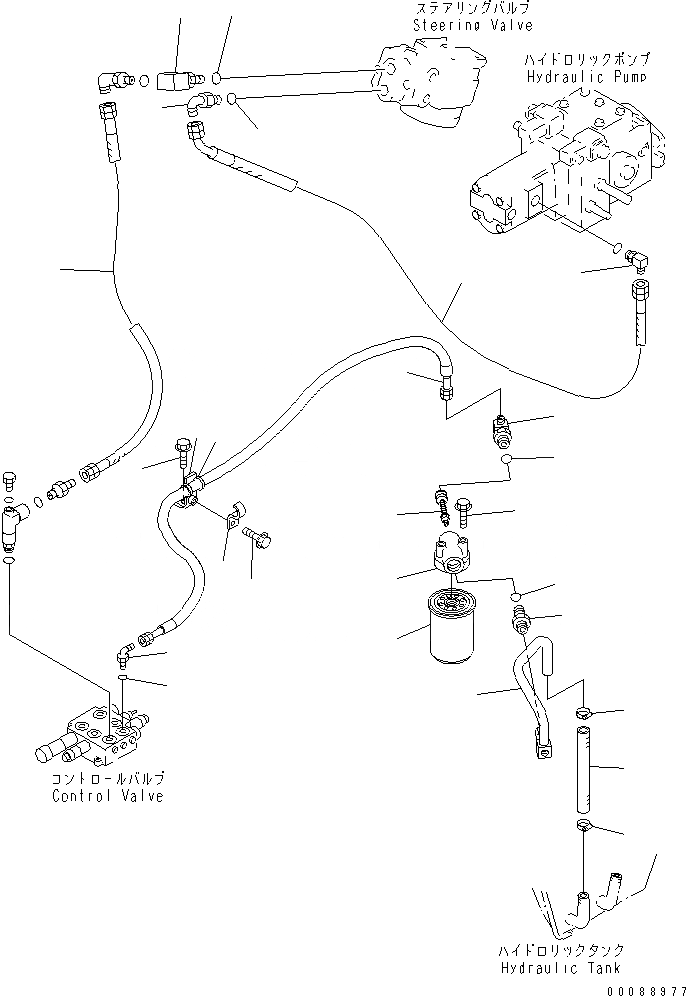 ステアリングバルブ
Steering Valve

ハイドロリックポンプ
Hydraulic Pump

コントロールバルブ
Control Valve

ハイドロリックタンク
Hydraulic Tank

00088977