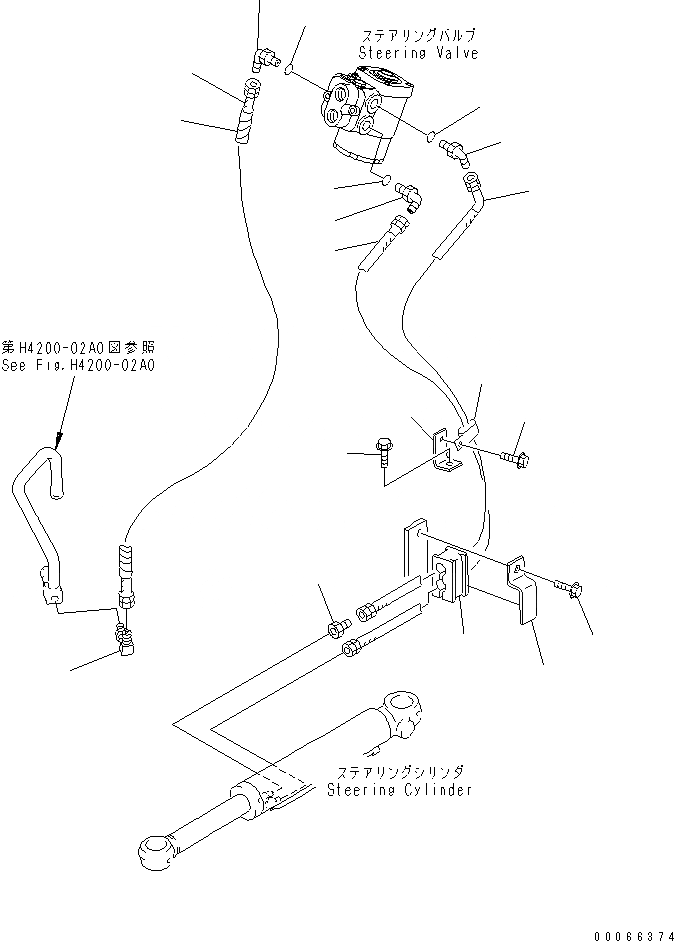 ステアリングバルブ
Steering Valve

第H4200-02A0図参照
See Fig.H4200-02A0

ステアリングシリンダ
Steering Cylinder

00066374