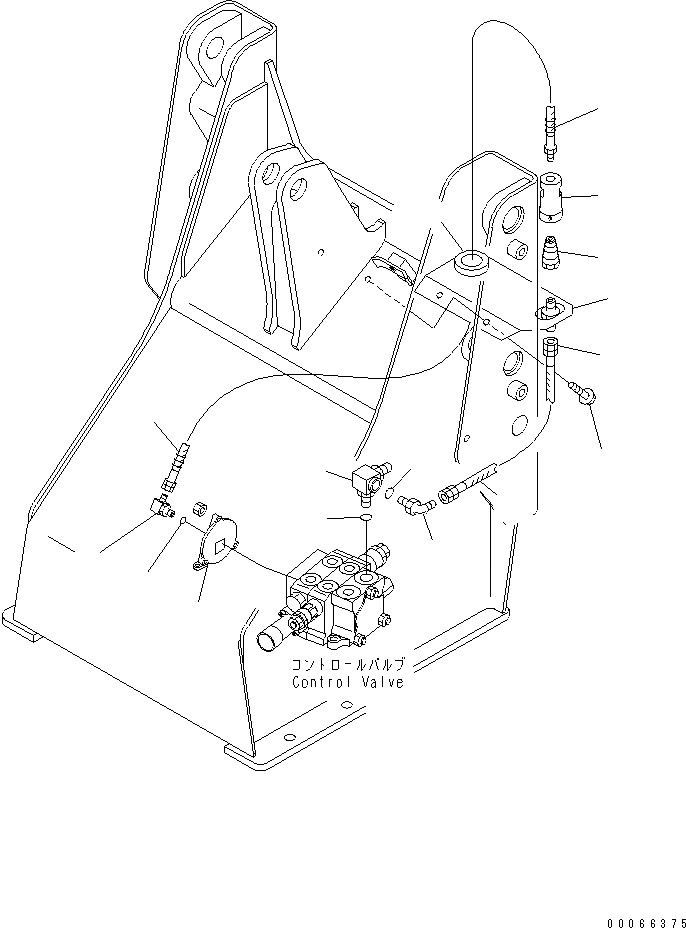 コントロールバルブ
Control Valve

00066375