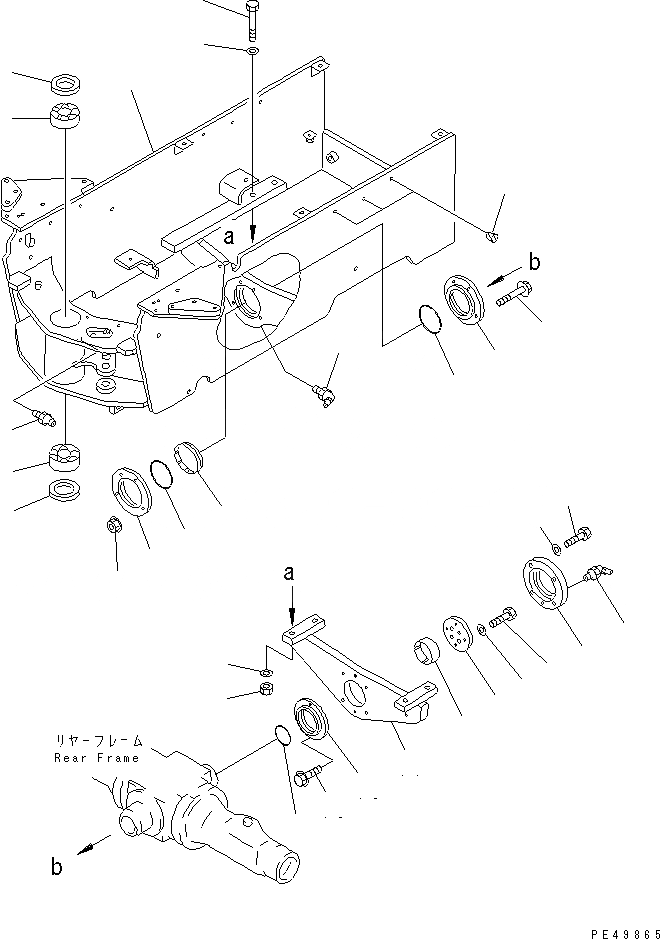 a
b
a
リヤーフレーム
Rear Frame
b
PE49865