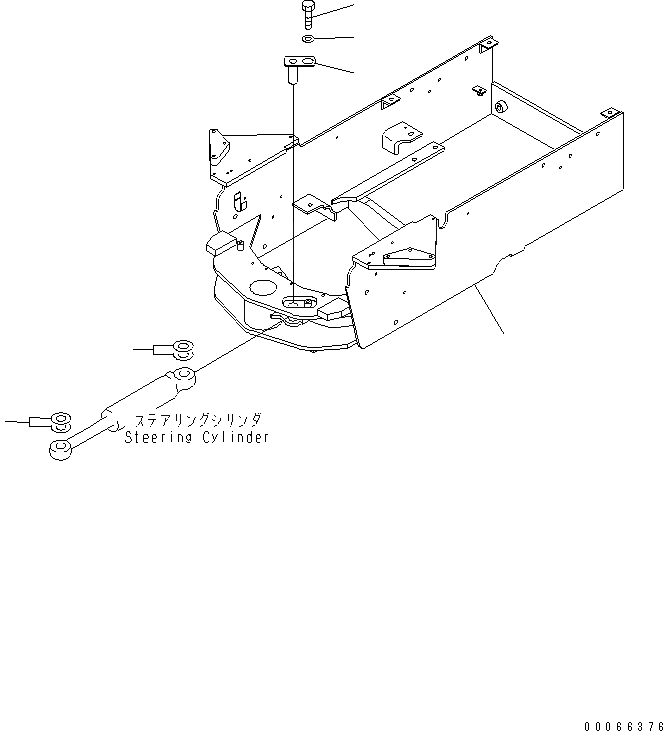 ステアリングシリンダ
Steering Cylinder

00066376