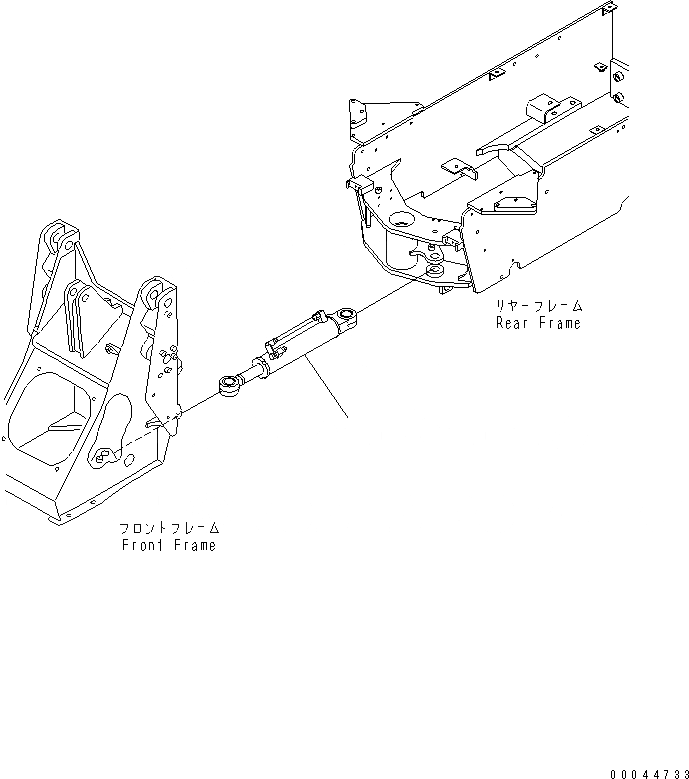 リヤーフレーム
Rear Frame

フロントフレーム
Front Frame

00044733