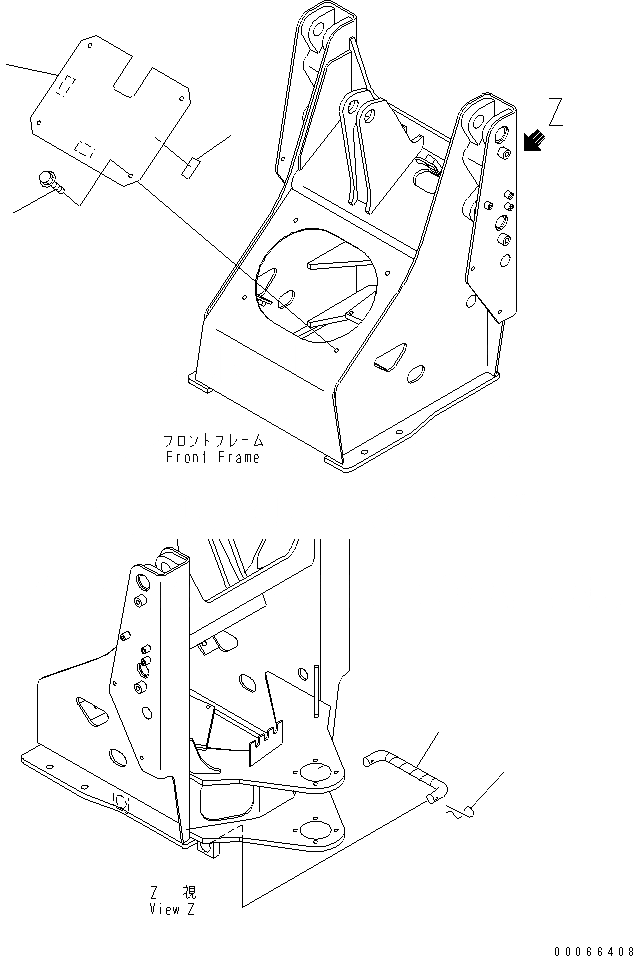 Z

フロントフレーム
Front Frame

Z 視
View Z

00066408