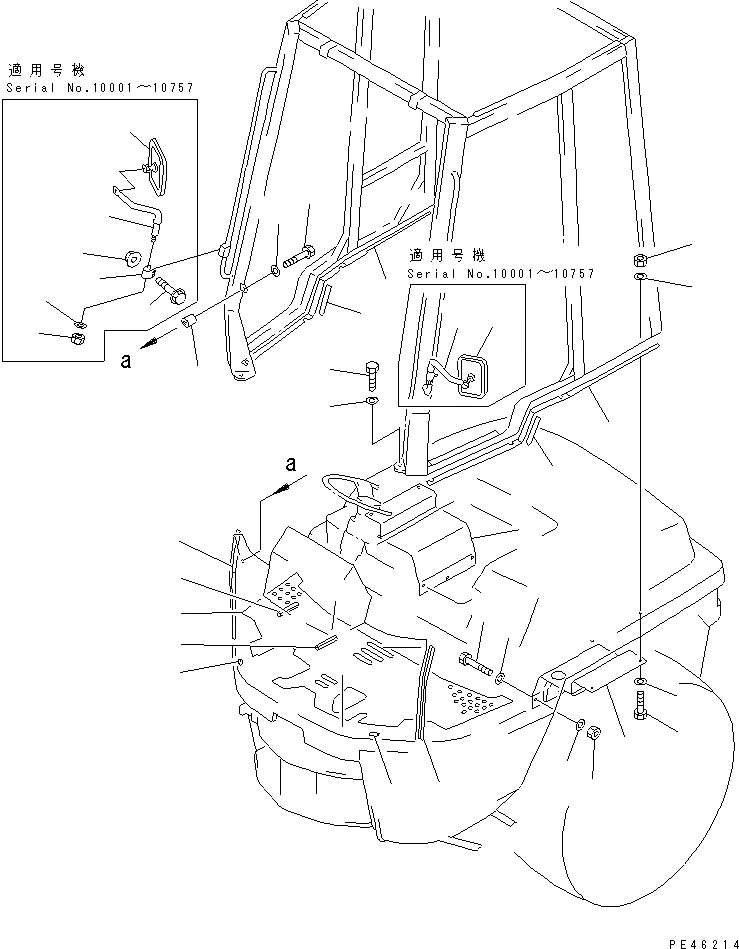 適用号機
Serial No.10001～10757

a

適用号機
Serial No.10001～10757

a

PE46214