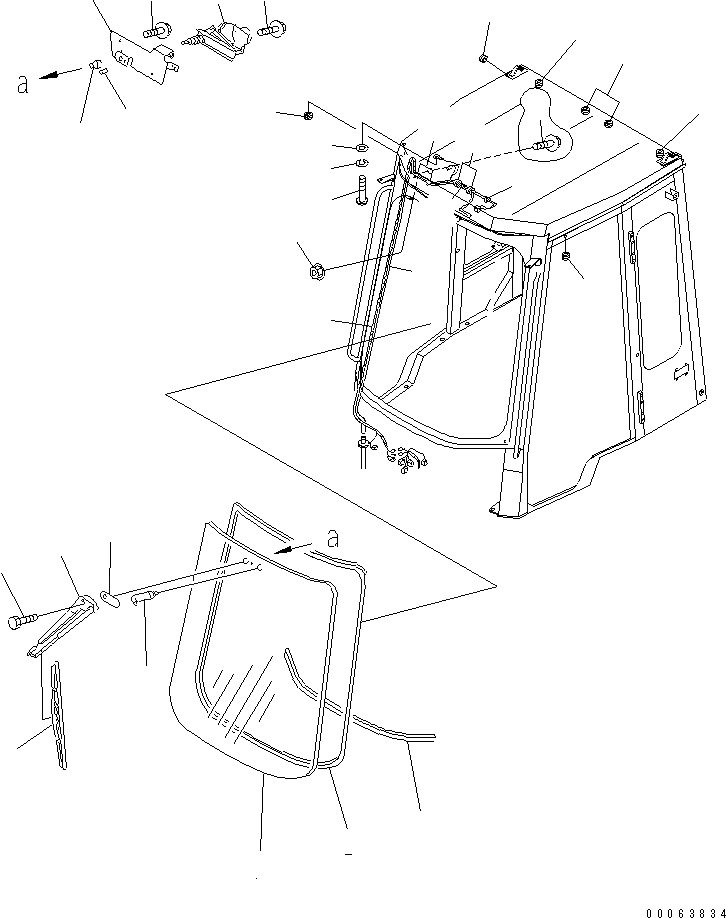 a

a

00063834