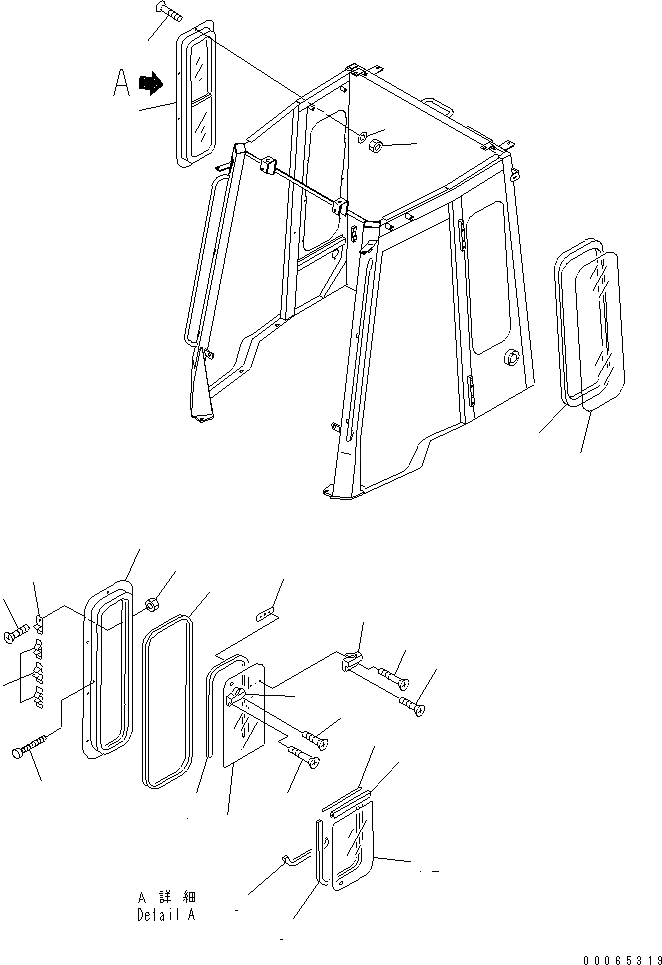 A

A 詳細
Detail A

00065319