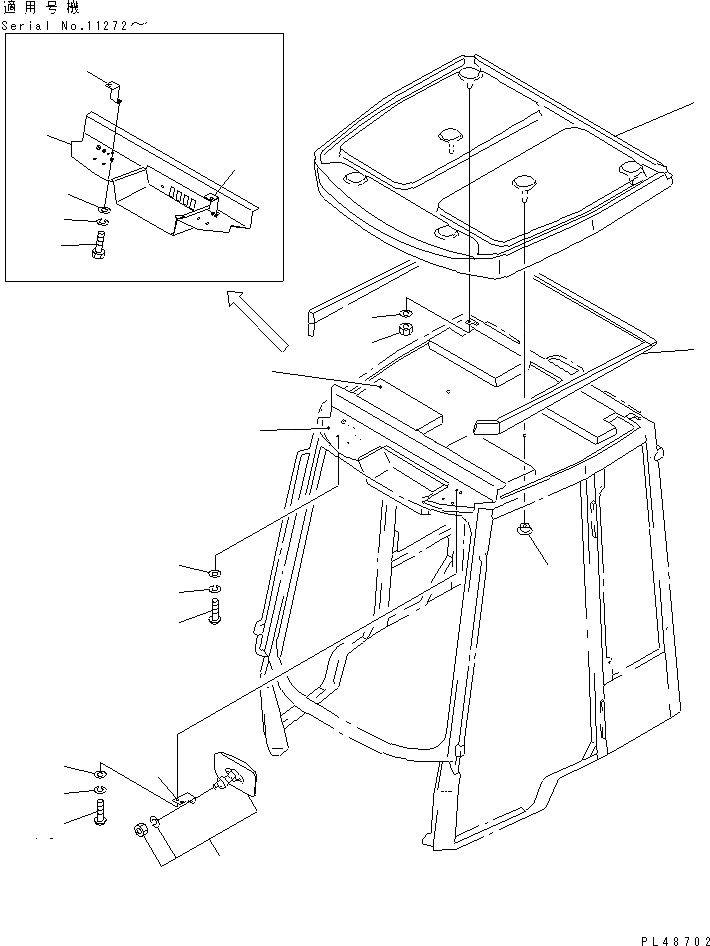 適用号機
Serial No.11272～

PL48702