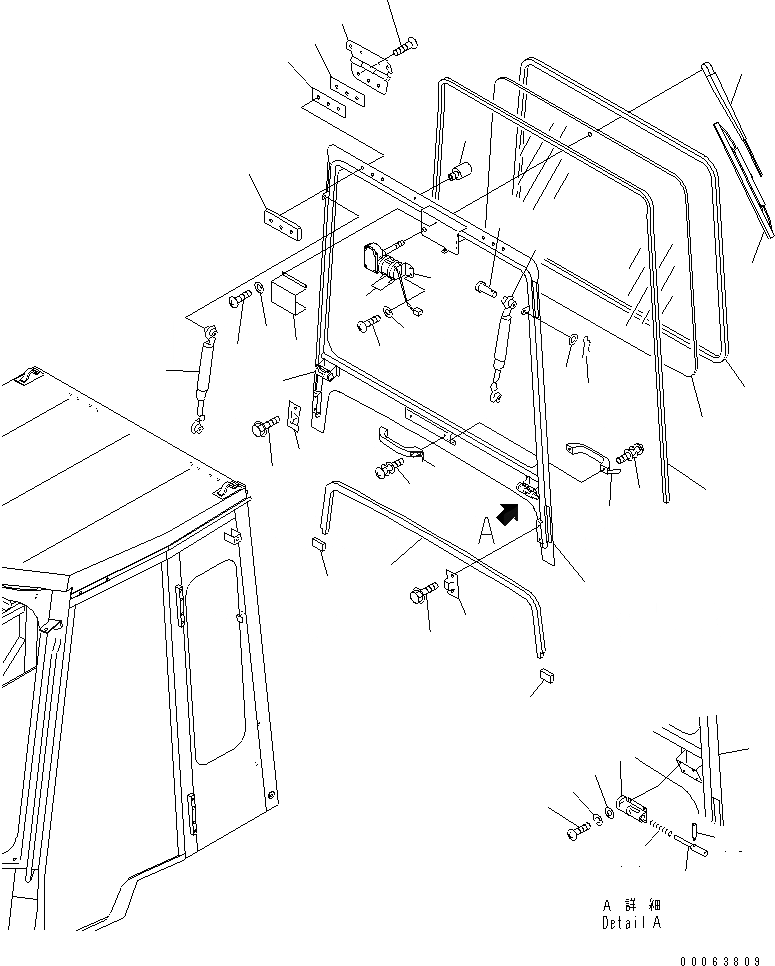 A

A 詳 細
Detail A

00063809