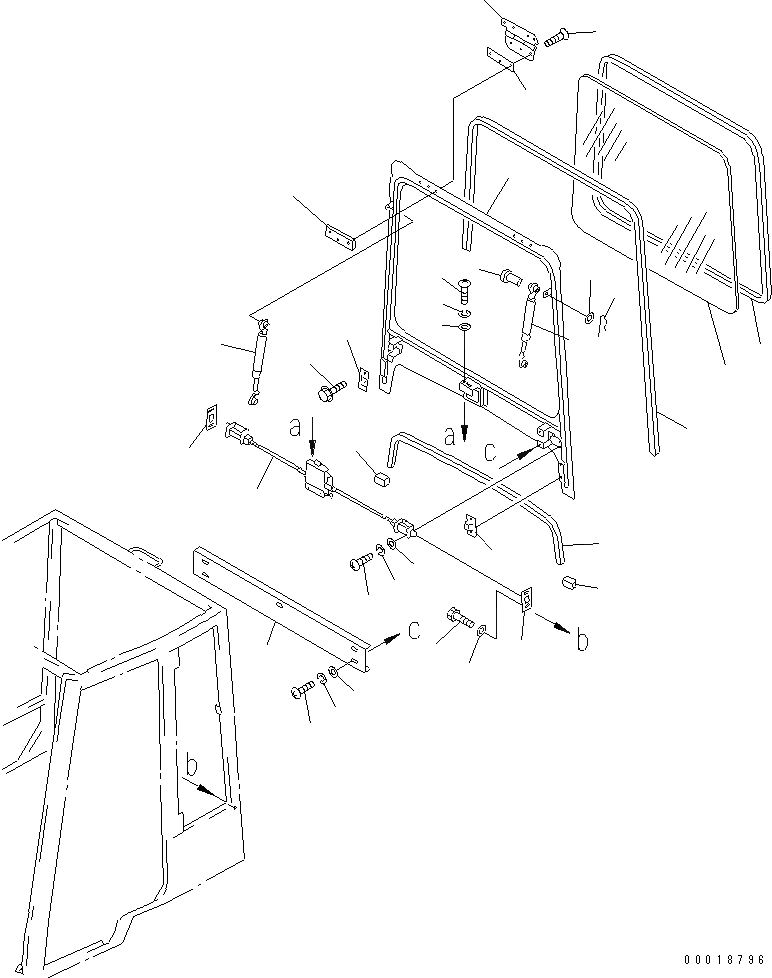 a
a
c
c
b
b
00018796