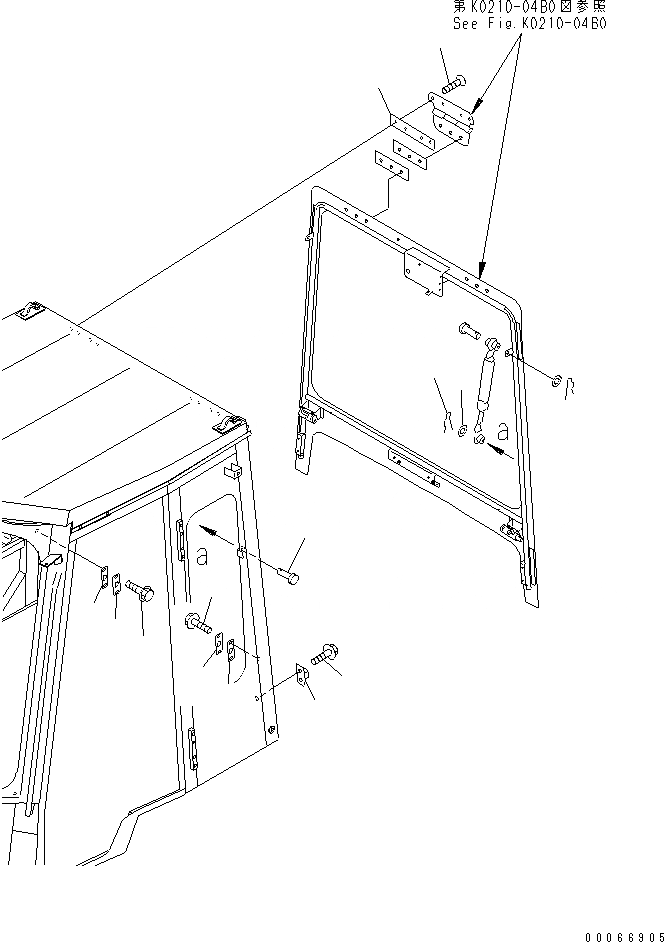 第K0210-04B0図参照
See Fig.K0210-04B0

a

a

00066905