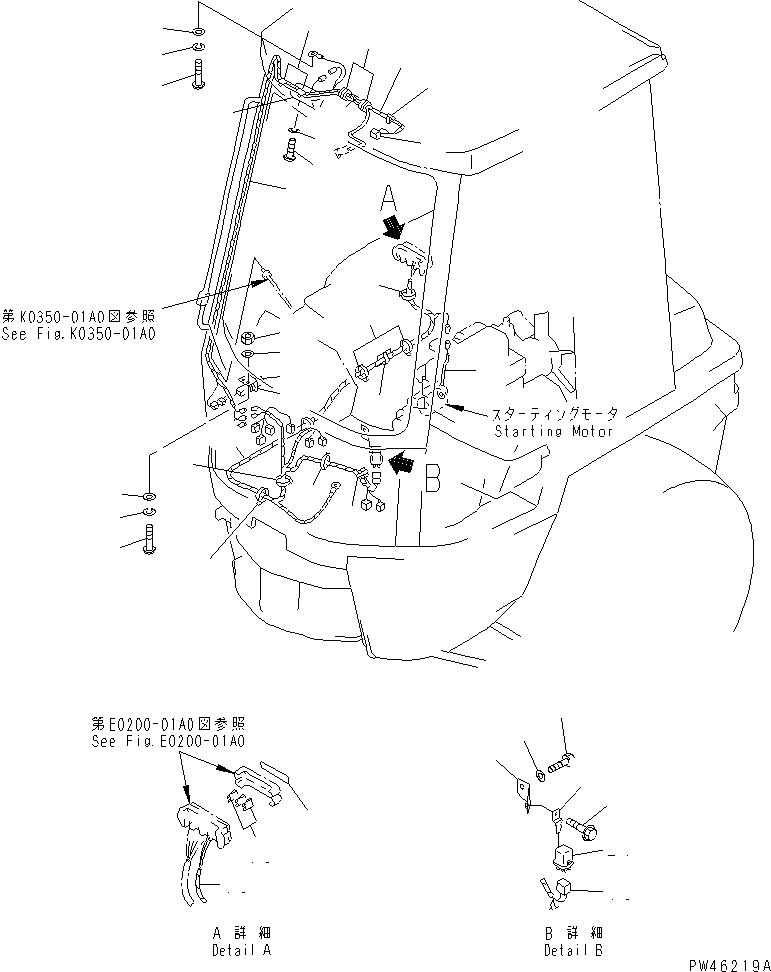 A

第K0350-01A0図参照
See Fig.K0350-01A0

スターティングモータ
Starting Motor

B

第E0200-01A0図参照
See Fig.E0200-01A0

A 詳 細
Detail A

B 詳 細
Detail B

PW46219A