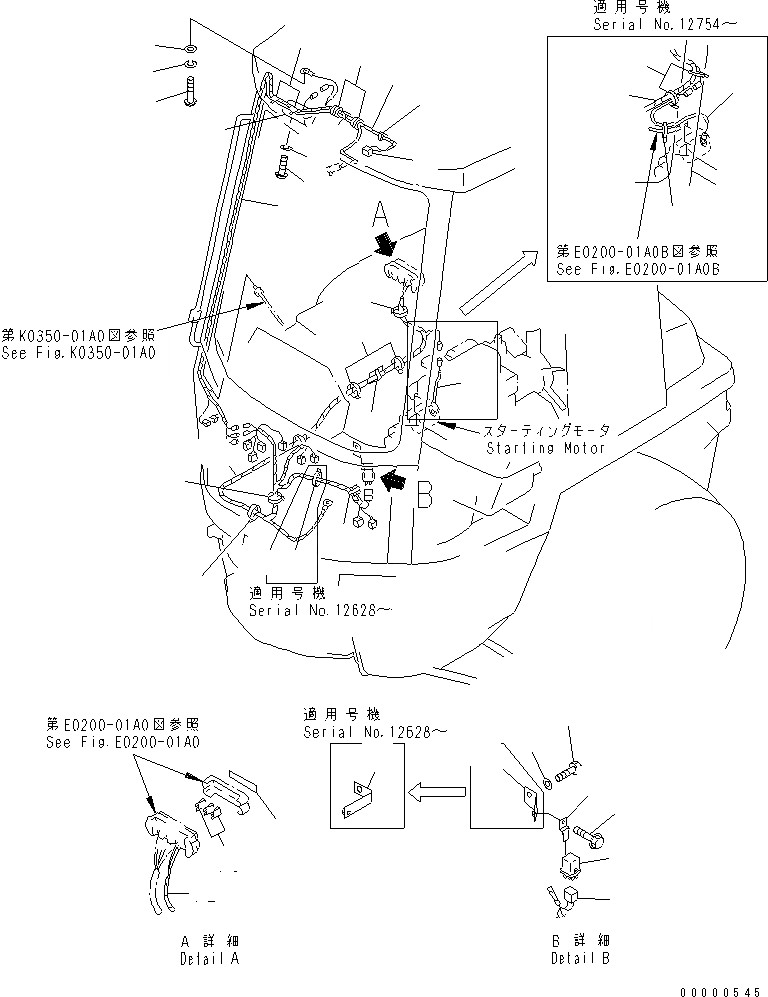 適用号機
Serial No.12754～

第E0200-01A0B図参照
See Fig.E0200-01A0B

A

第K0350-01A0図参照
See Fig.K0350-01A0

スターティングモータ
Starting Motor

B

適用号機
Serial No.12628～

第E0200-01A0図参照
See Fig.E0200-01A0

適用号機
Serial No.12628～

A 詳細
Detail A

B 詳細
Detail B

00000545