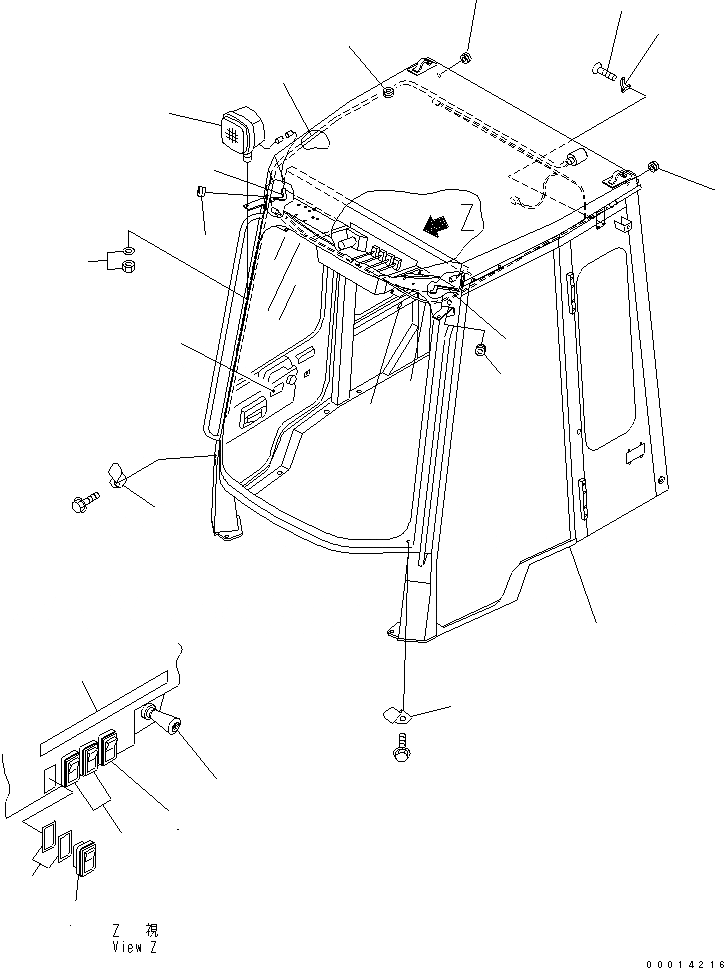 Z

Z 視
View Z

00014216