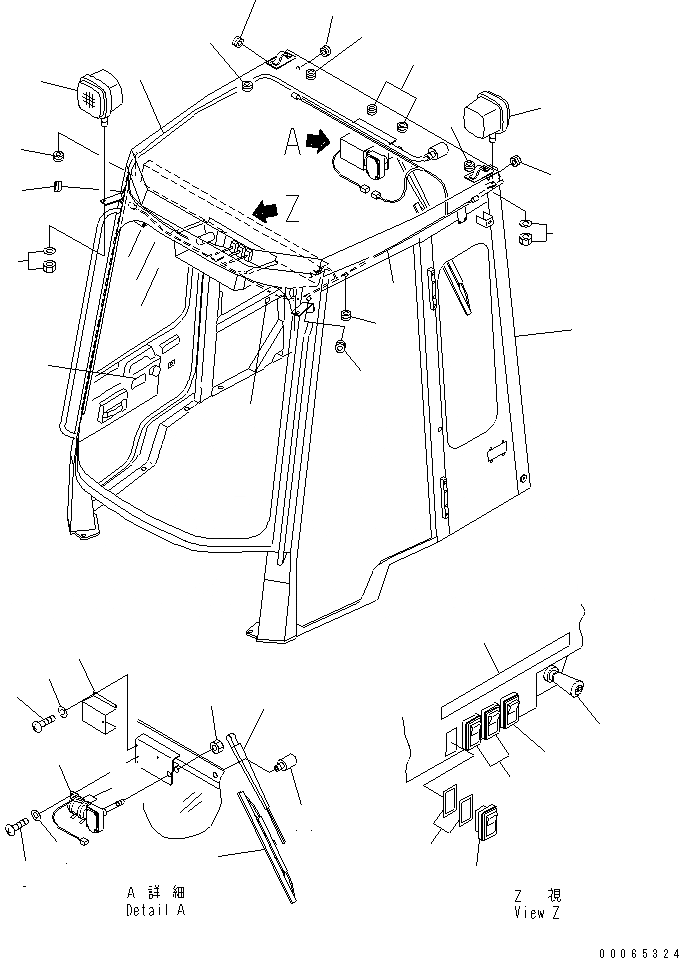 A

Z

A 詳 細
Detail A

Z 視
View Z

00065324