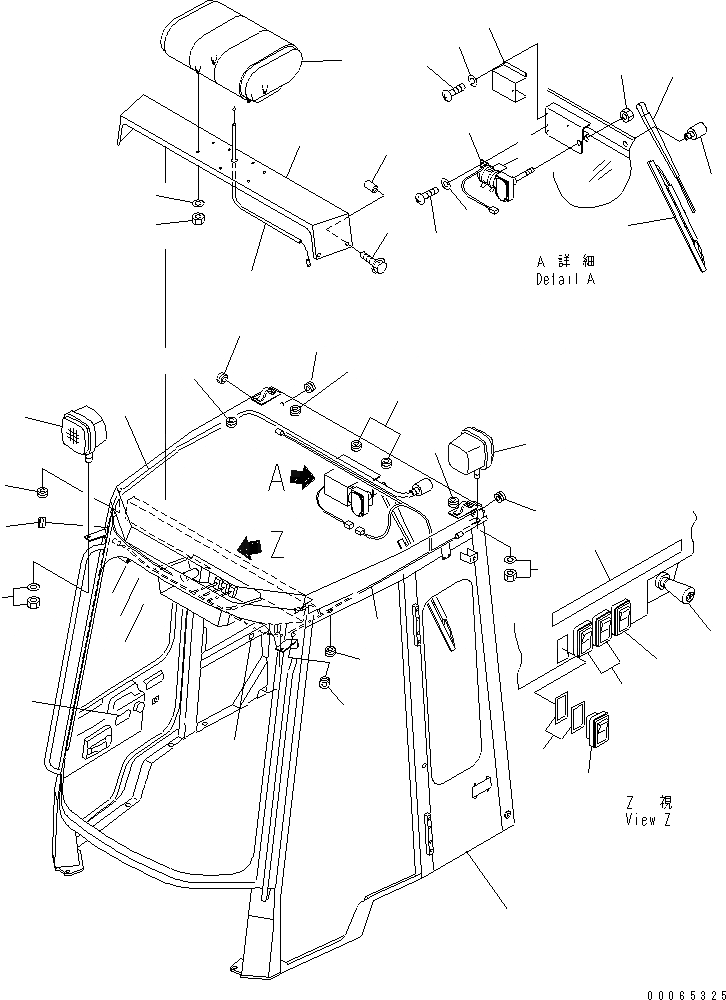 A 詳 細
Detail A

A

Z

Z 視
View Z

00065325