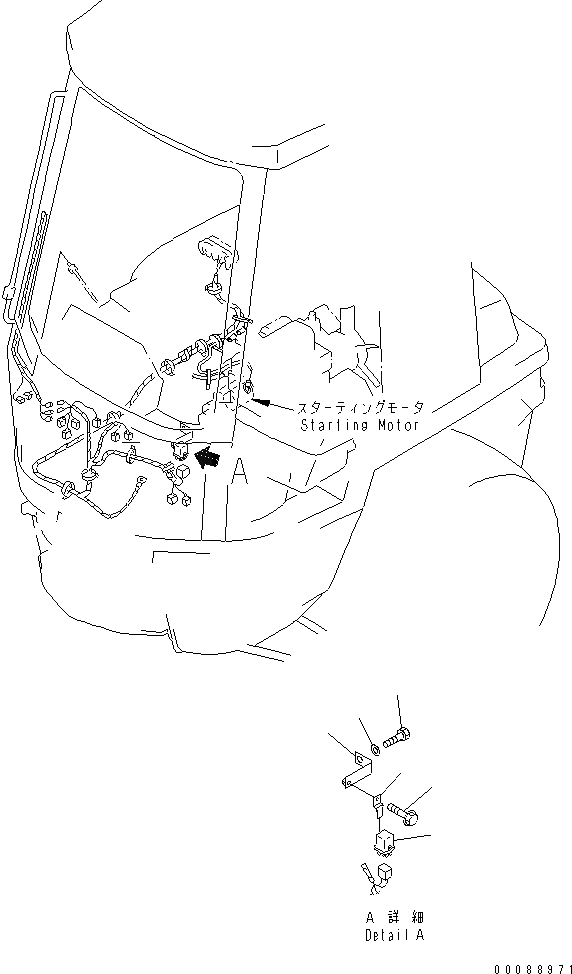 スターティングモータ
Starting Motor

A

A 詳 細
Detail A

00088971