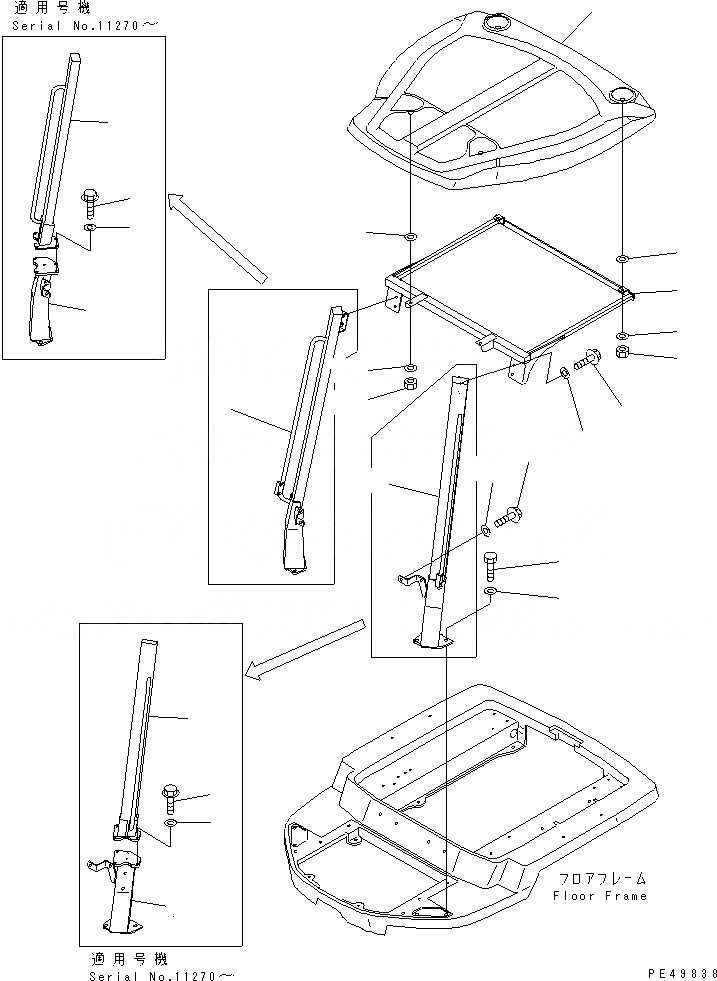 適用号機
Serial No.11270～

フロアフレーム
Floor Frame

適用号機
Serial No.11270～

PE49838