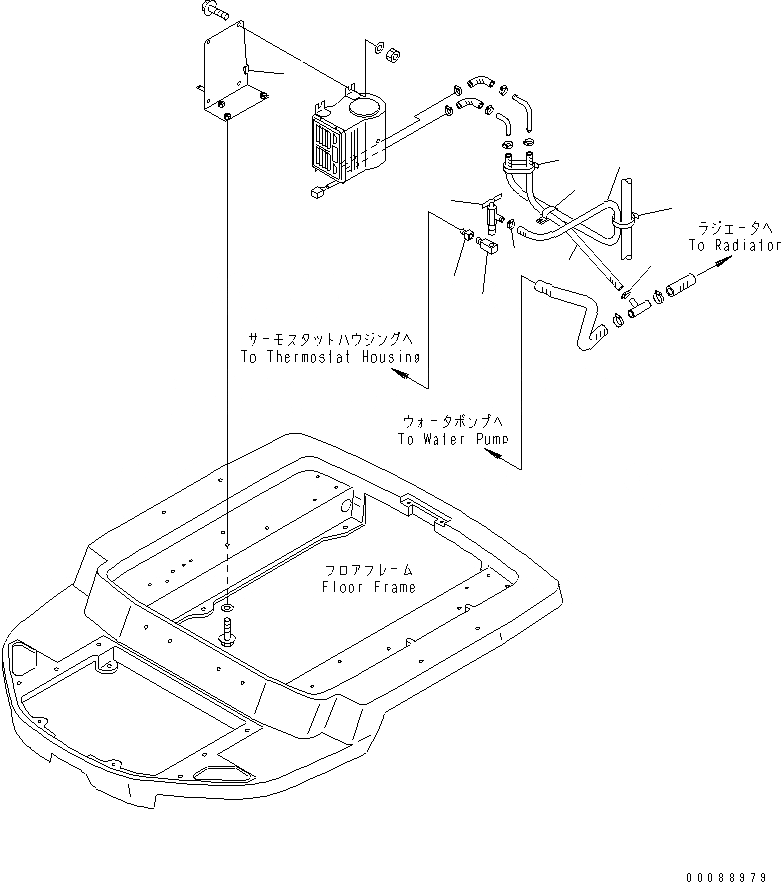 ラジエータへ
To Radiator

サーモスタットハウジングへ
To Thermostat Housing

ウォータポンプへ
To Water Pump

フロアフレーム
Floor Frame

00088979