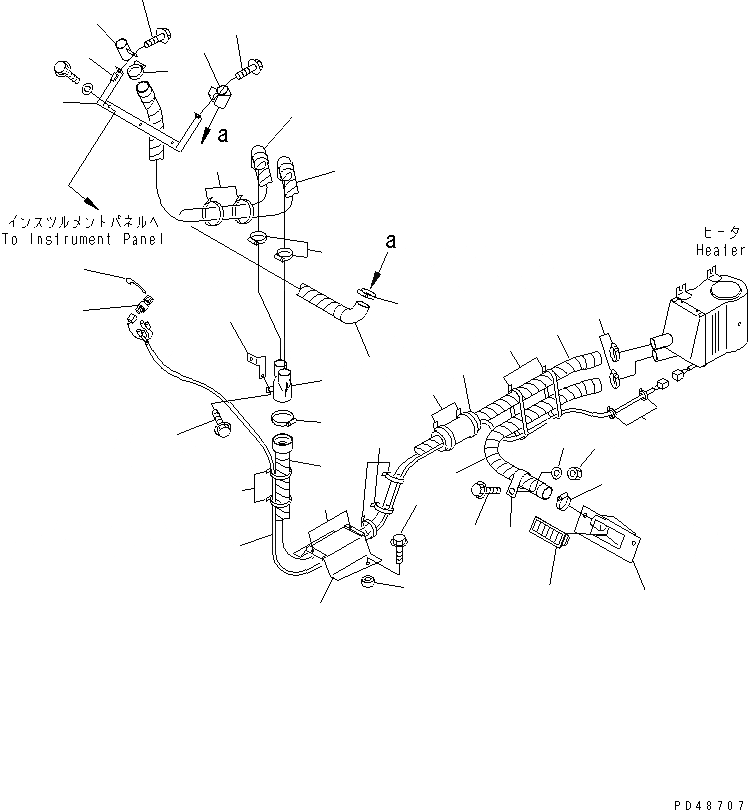 a

インスツルメントパネルへ
To Instrument Panel

a

ヒータ
Heater

PD48707