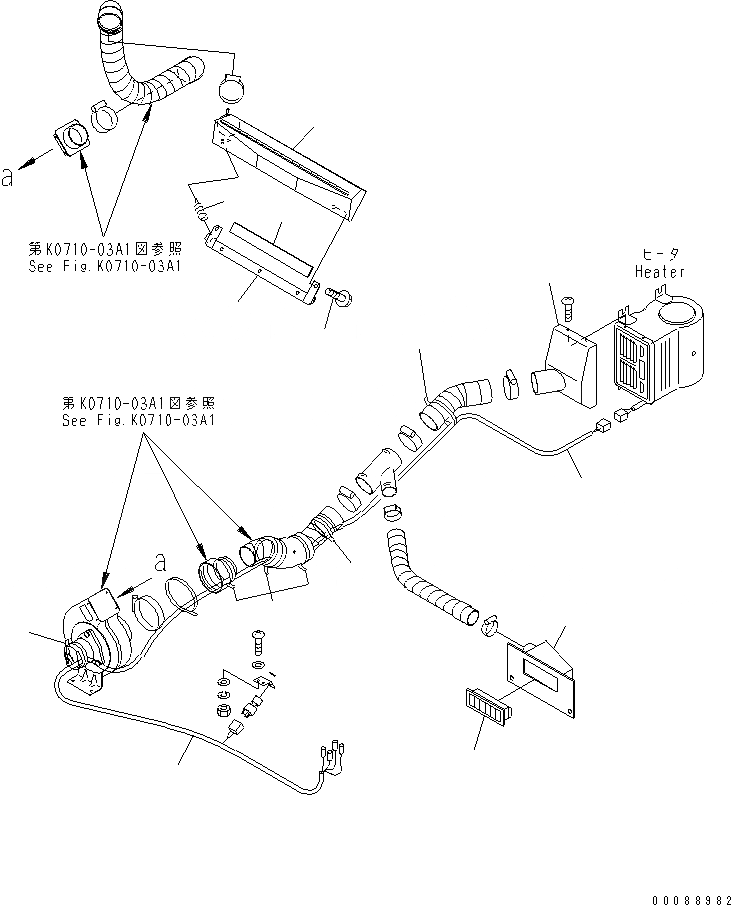 a

第K0710-03A1図参照
See Fig.K0710-03A1

ヒータ
Heater

第K0710-03A1図参照
See Fig.K0710-03A1

a

00088982