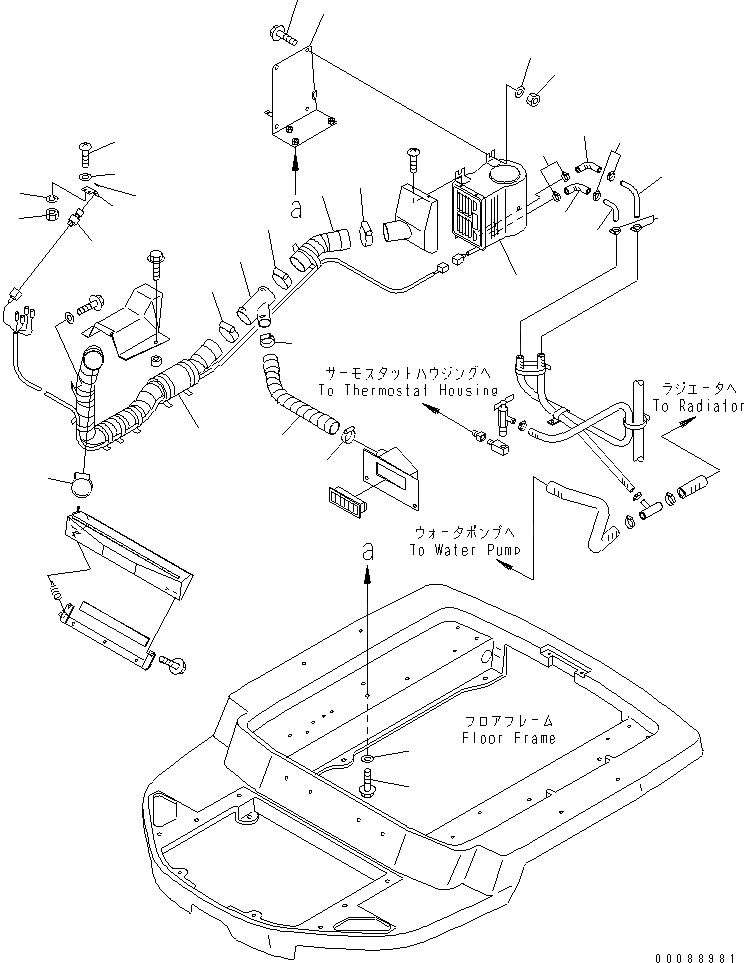 a

サーモスタットハウジングへ
To Thermostat Housing

ラジエータへ
To Radiator

ウォータポンプへ
To Water Pump

a

フロアフレーム
Floor Frame

00088981