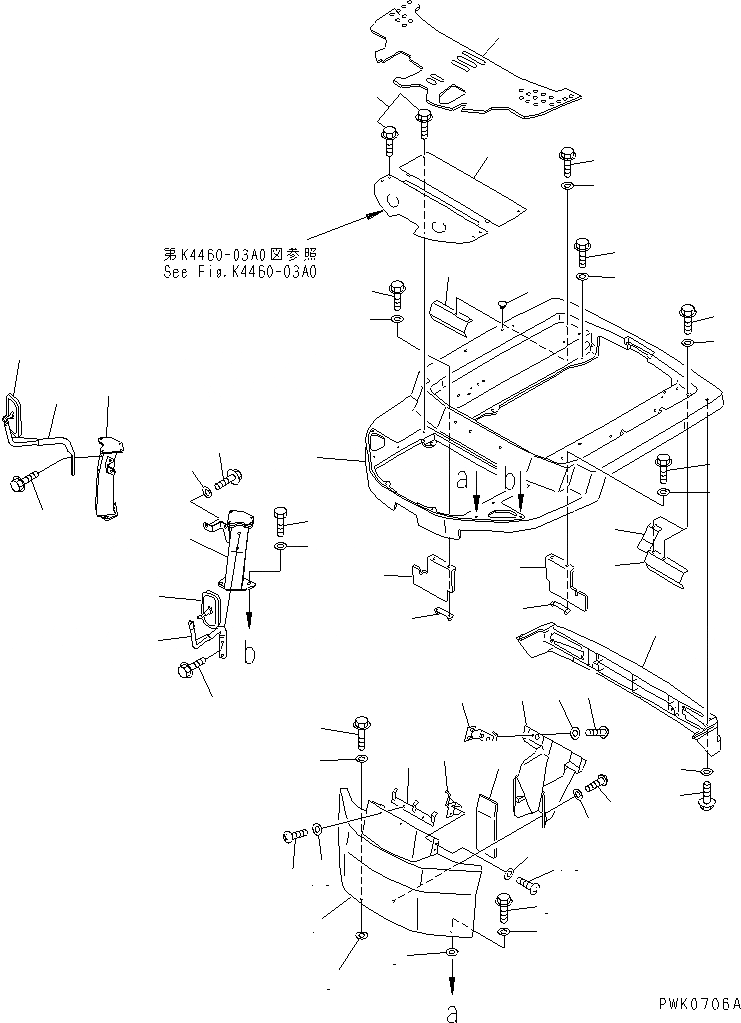 第K4460-03A0図参照
See Fig.K4460-03A0

a
b
b
a

PWK0706A