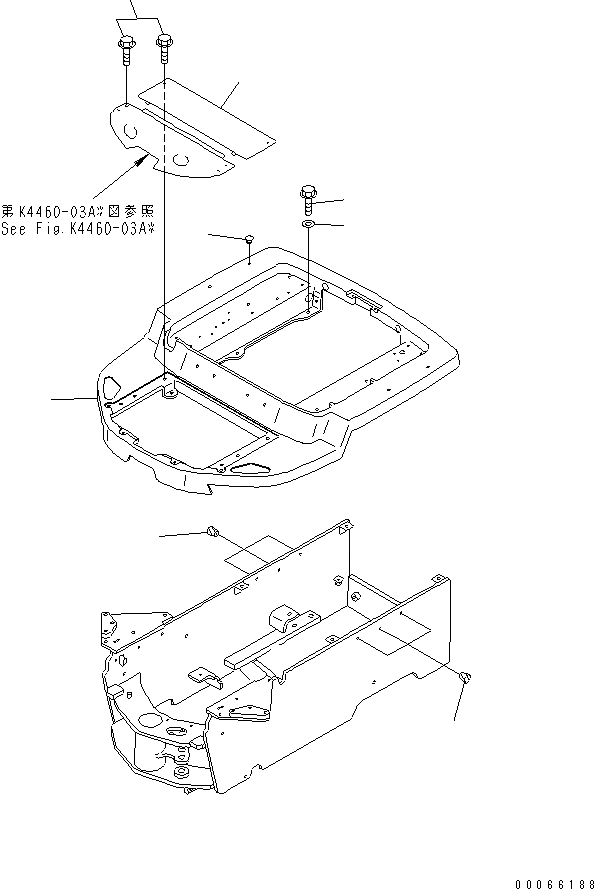 第K4460-03A※図参照
See Fig.K4460-03A※

00066188