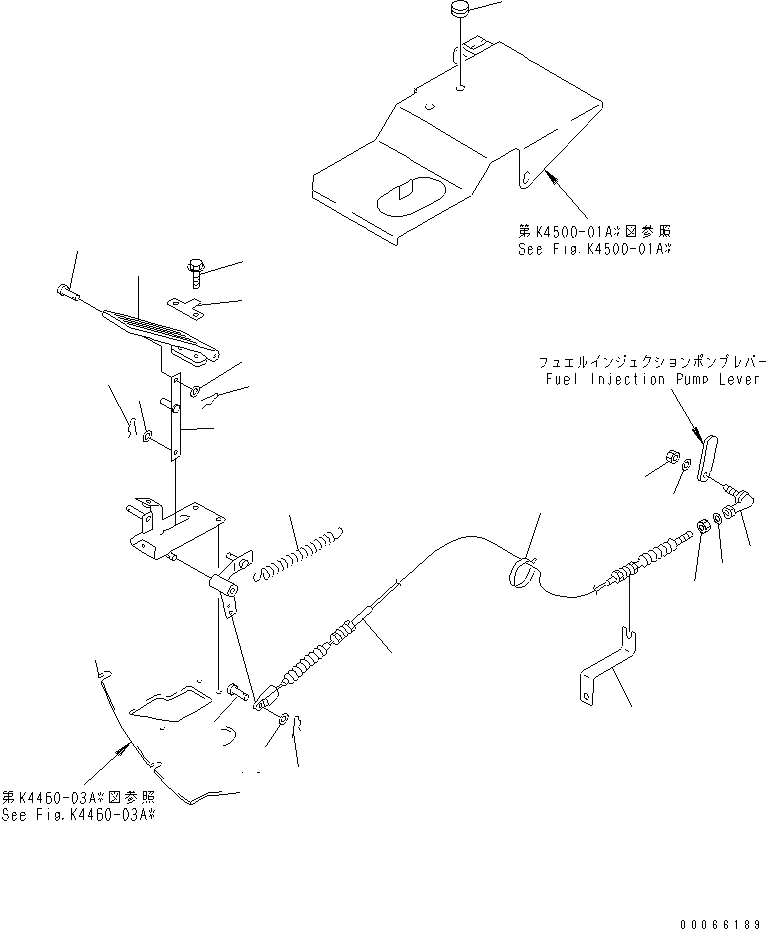 第K4500-01A※図参照
See Fig.K4500-01A※

フュエルインジェクションポンプレバー
Fuel Injection Pump Lever

第K4460-03A※図参照
See Fig.K4460-03A※

00066189