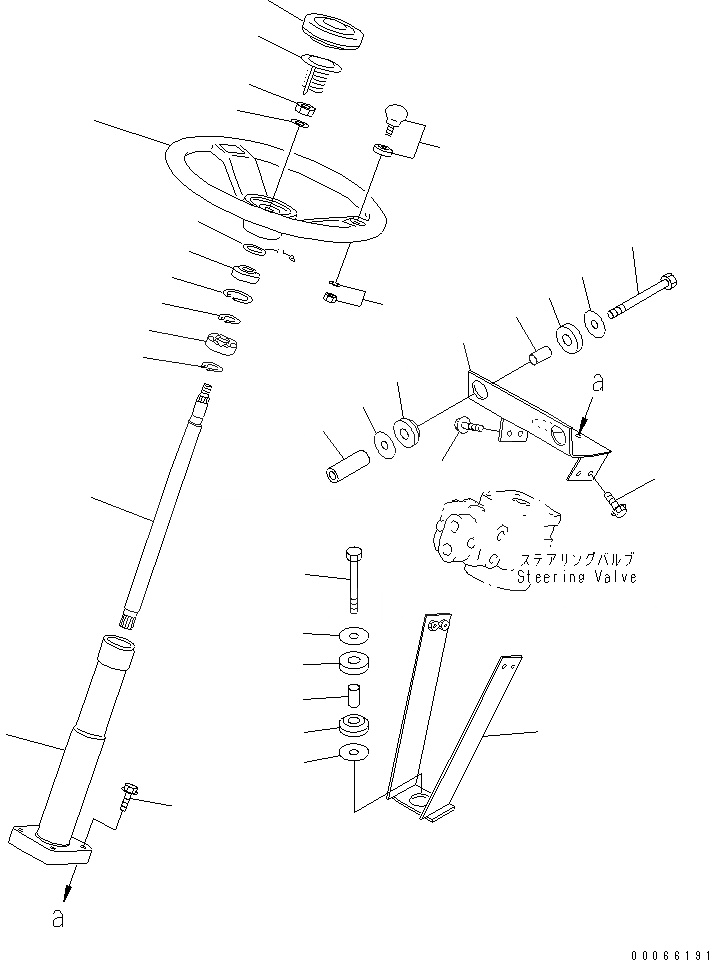 a

ステアリングバルブ
Steering Valve

a

00066191