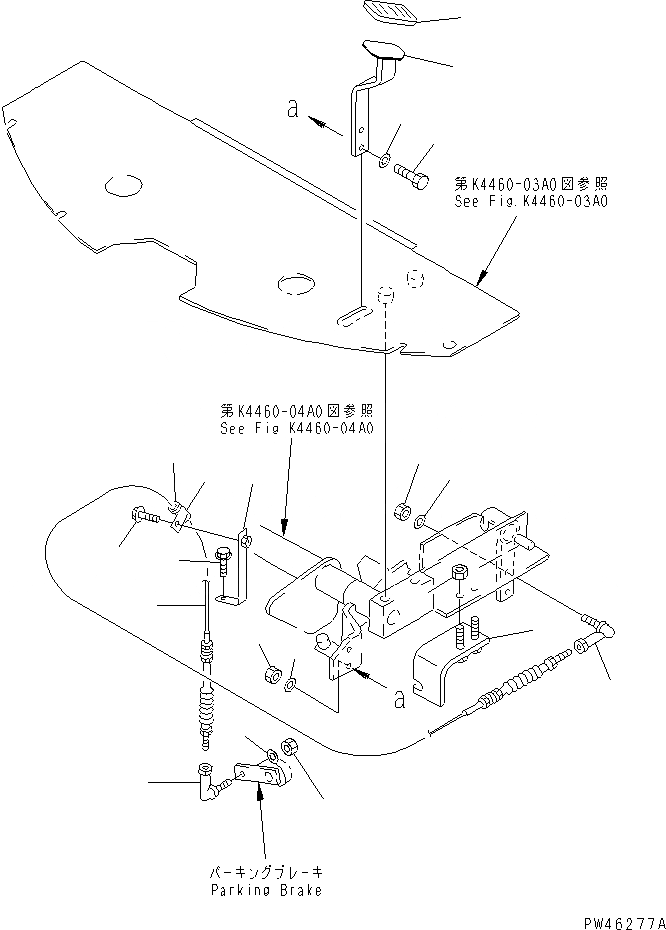 a

第K4460-03A0図参照
See Fig.K4460-03A0

第K4460-04A0図参照
See Fig K4460-04A0

a

パーキングブレーキ
Parking Brake

PW46277A