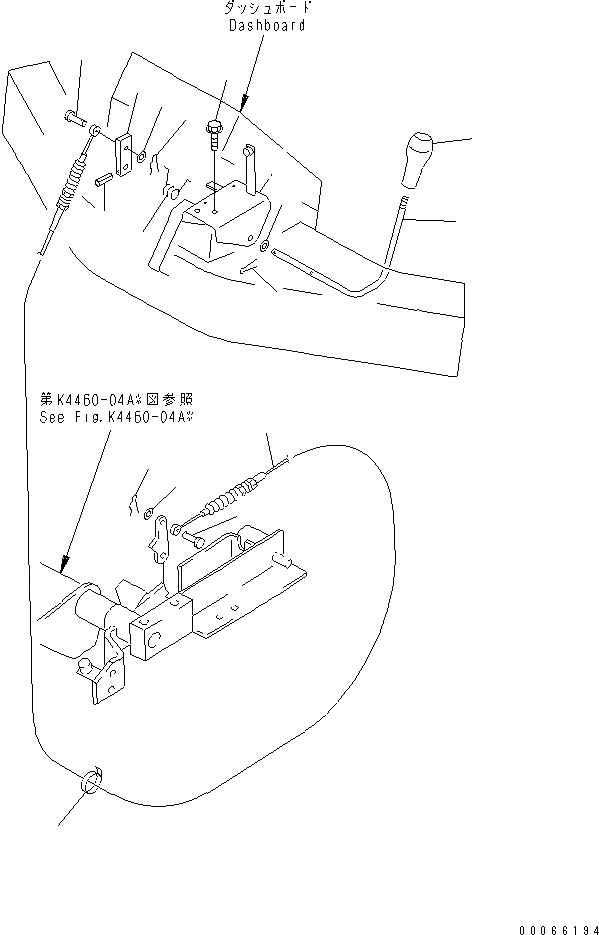 ダッシュボード
Dashboard

第K4460-04A※図参照
See Fig.K4460-04A※

00066194