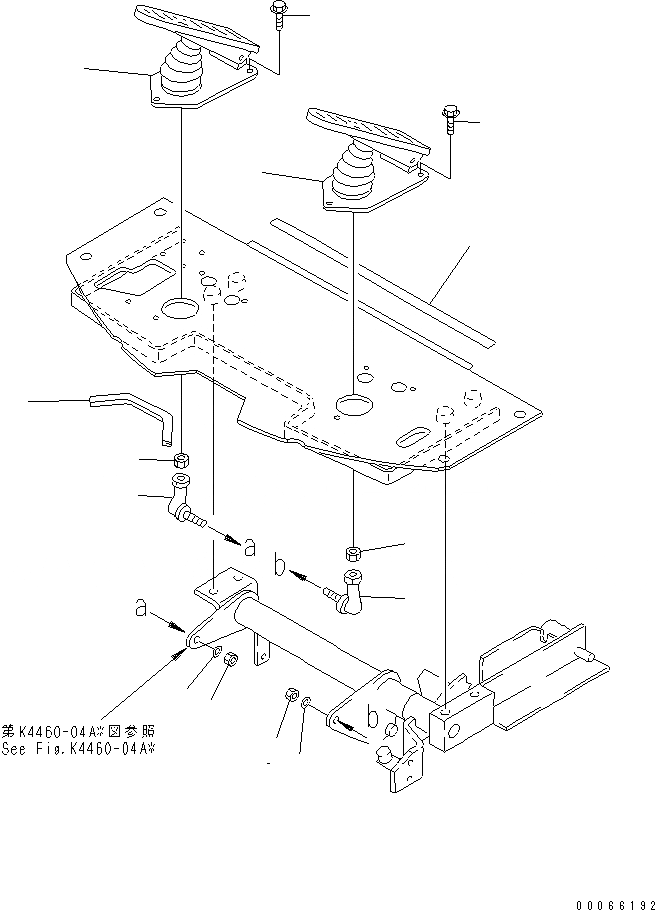 a
b
a
b
第K4460-04A※図参照
See Fig.K4460-04A※
00066192