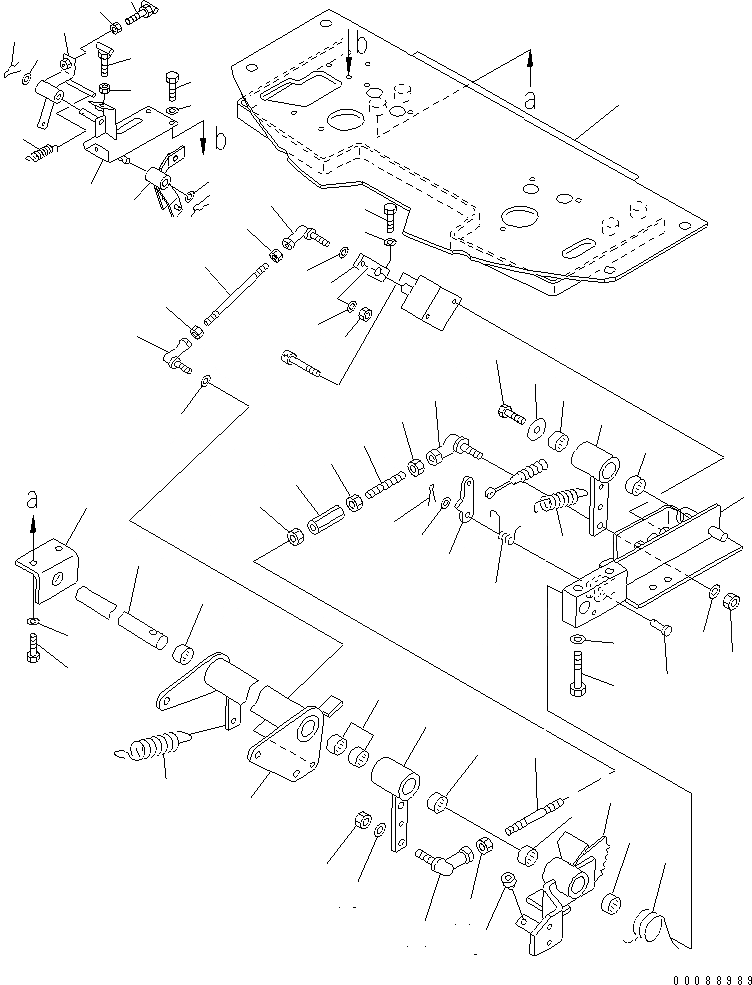 b
a
b
a
00088989