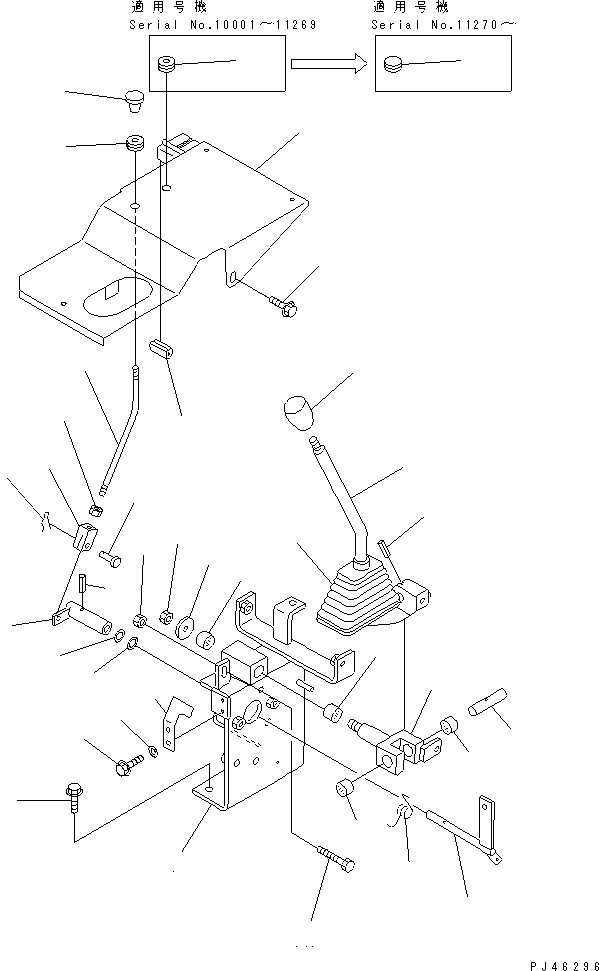 適用号機
Serial No.10001～11269

適用号機
Serial No.11270～

PJ46296