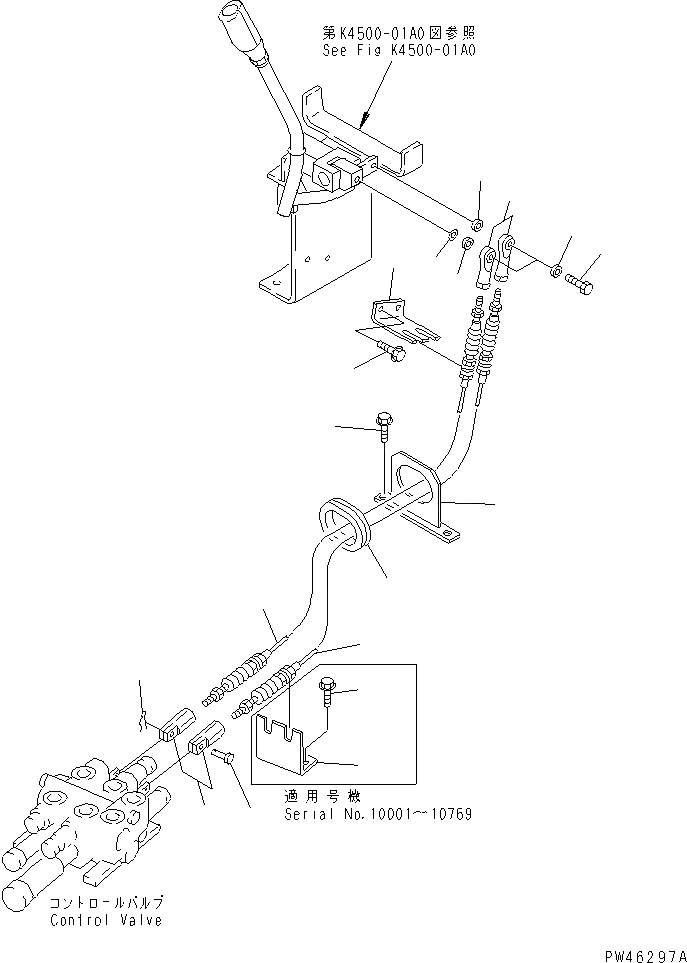 第K4500-01A0図参照
See Fig K4500-01A0

適用号機
Serial No.10001~10769

コントロールバルブ
Control Valve

PW46297A