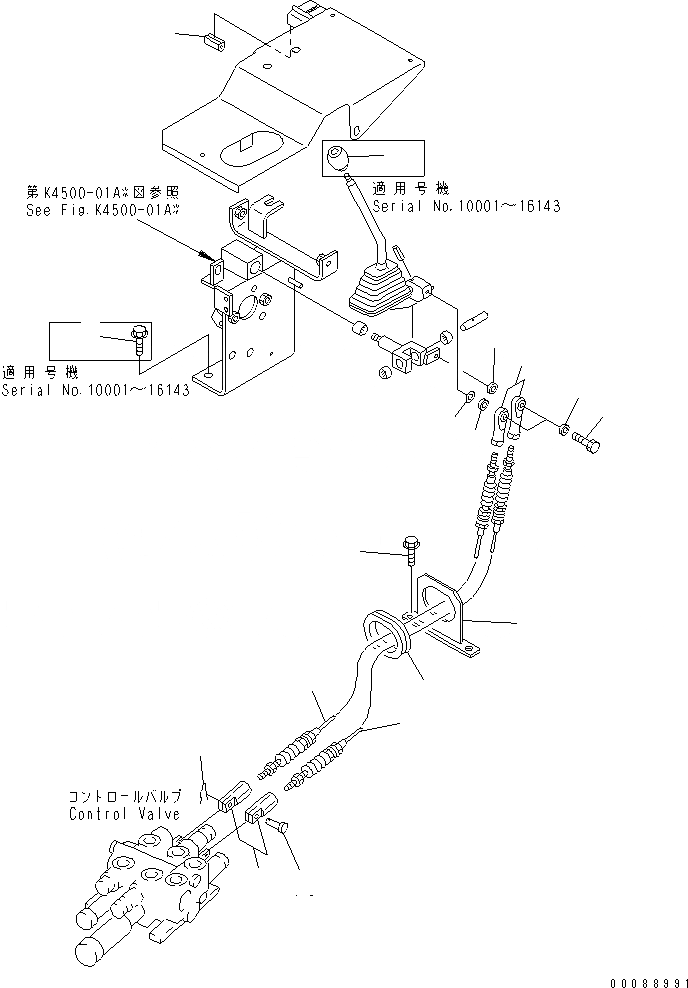 第K4500-01A※図参照
See Fig.K4500-01A※

適用号機
Serial No.10001～16143

適用号機
Serial No.10001～16143

コントロールバルブ
Control Valve

00088991