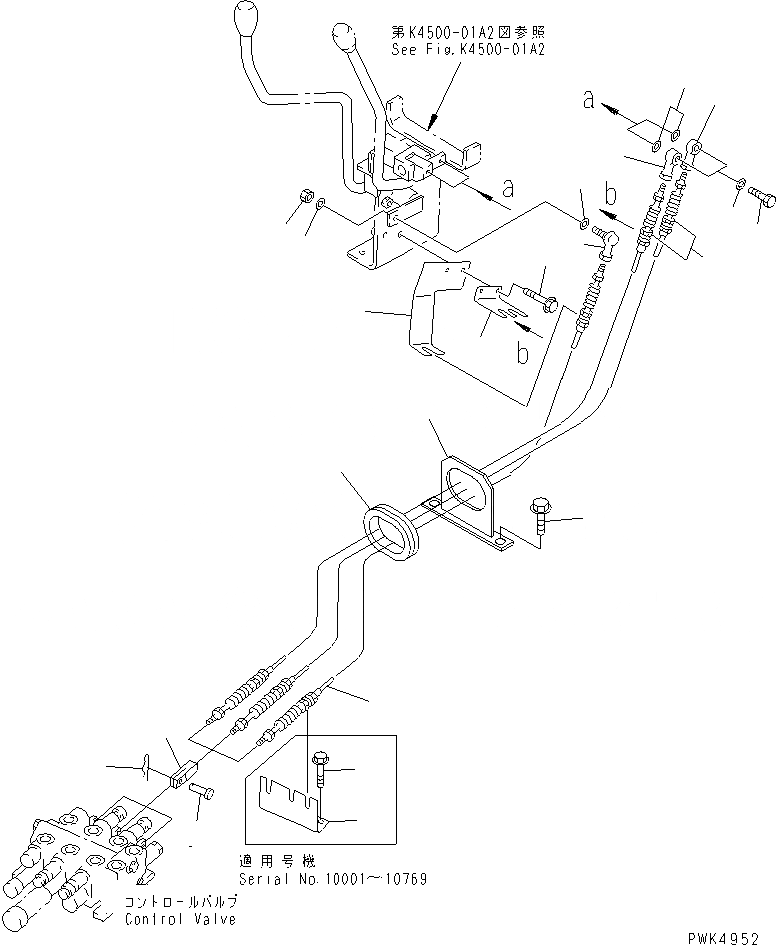 第K4500-01A2図参照
See Fig.K4500-01A2

a

a

b

b

適用号機
Serial No.10001~10769

コントロールバルブ
Control Valve

PWK4952