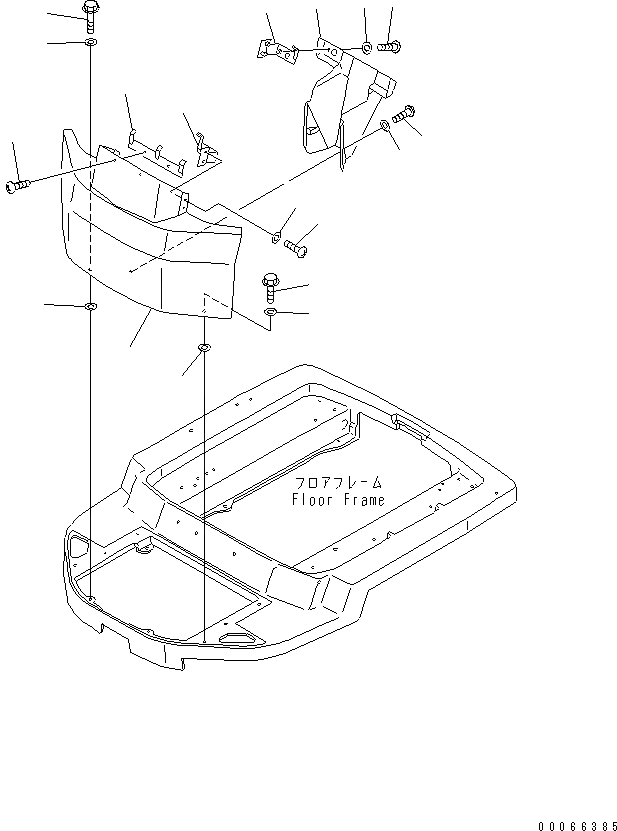 フロアフレーム
Floor Frame

00066385