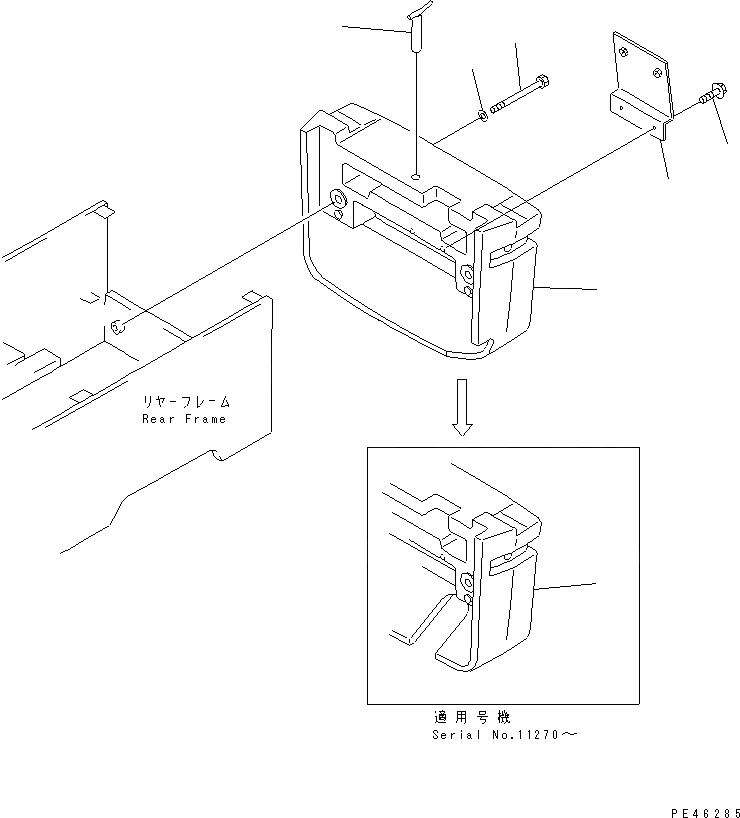 リヤーフレーム
Rear Frame

適用号機
Serial No.11270～

PE46285