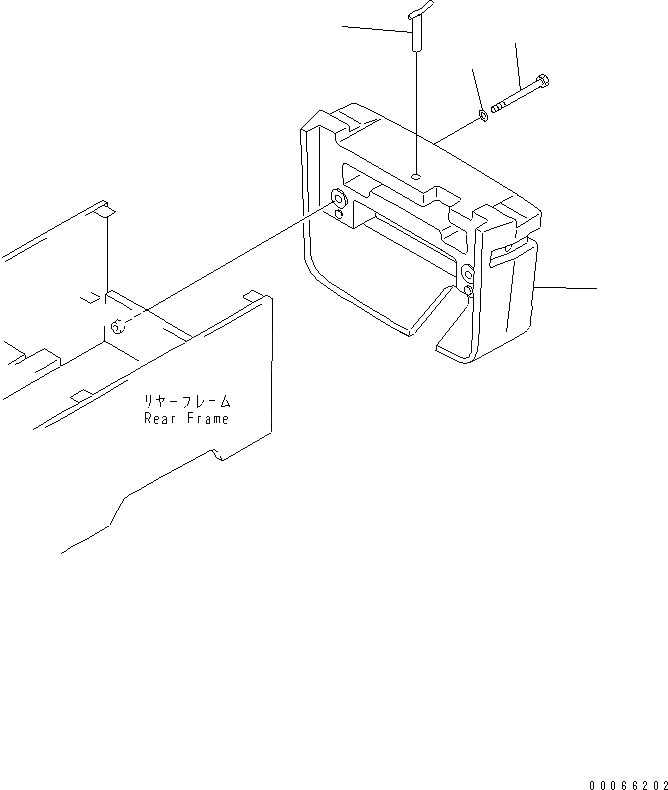 リヤーフレーム
Rear Frame

00066202