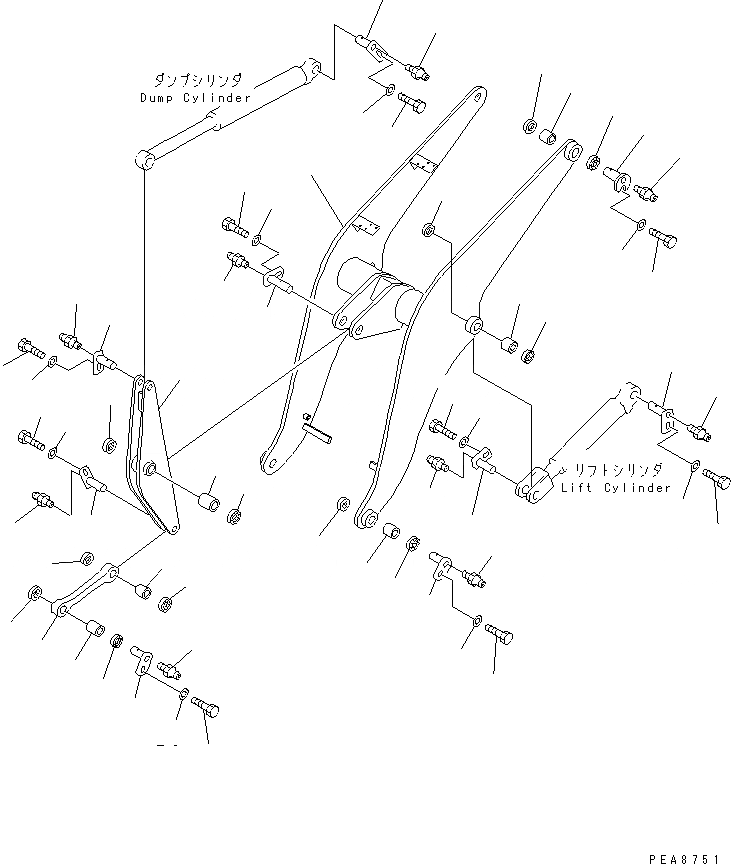 ダンプシリンダ
Dump Cylinder

リフトシリンダ
Lift Cylinder

PEA8751