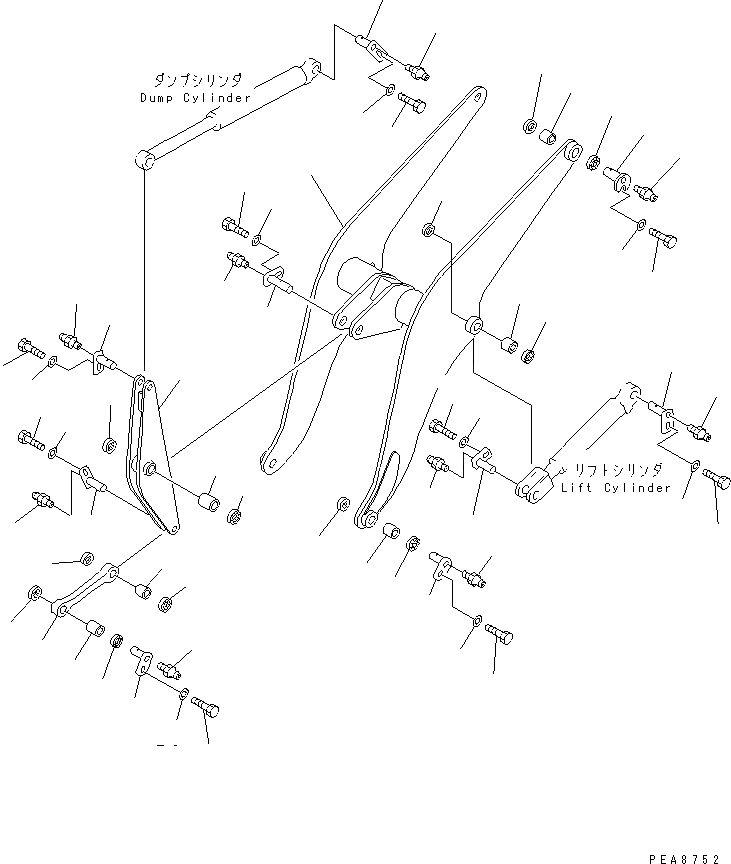 ダンプシリンダ
Dump Cylinder

リフトシリンダ
Lift Cylinder

PEA8752