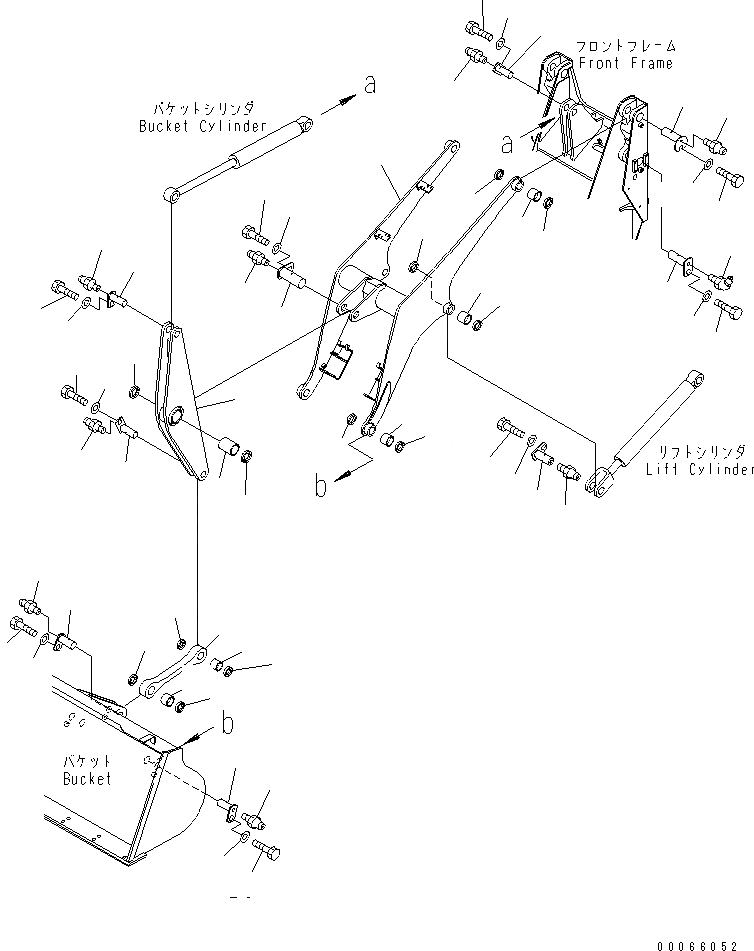 フロントフレーム
Front Frame

バケットシリンダ
Bucket Cylinder

a

a

b

リフトシリンダ
Lift Cylinder

b

バケット
Bucket

00066052