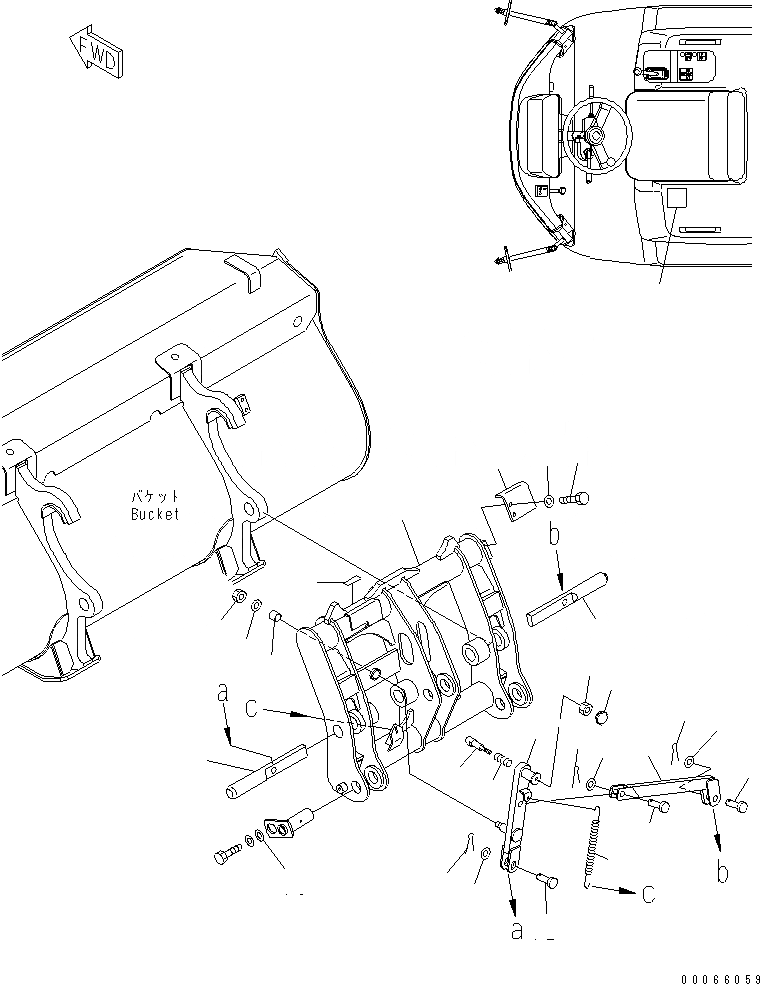 FWD

バケット
Bucket

b

a

c

b

c

a

00066059