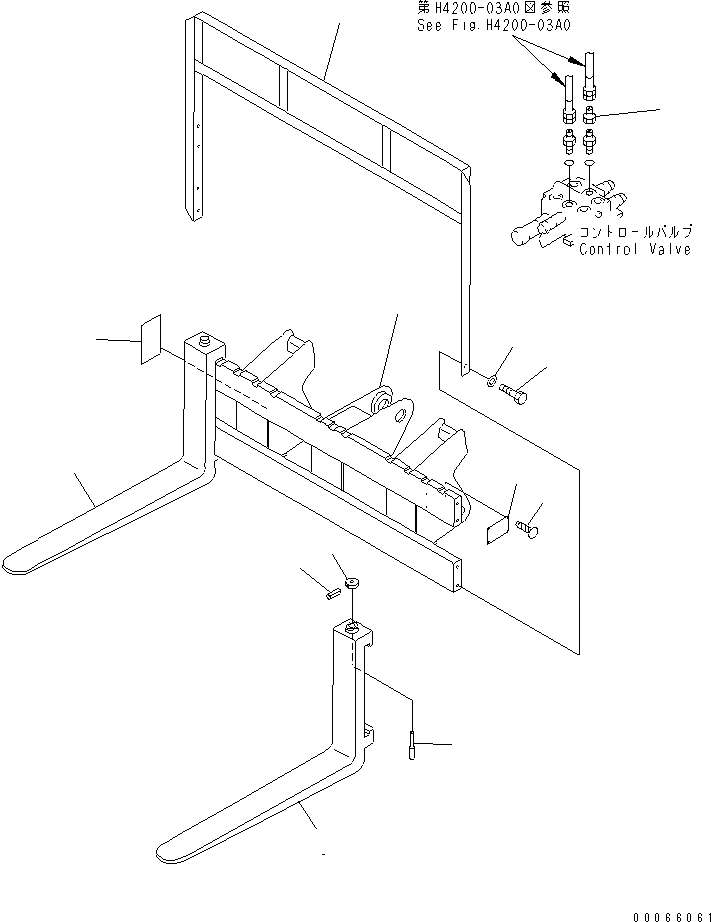 第H4200-03A0図参照
See Fig.H4200-03A0

コントロールバルブ
Control Valve

00066061