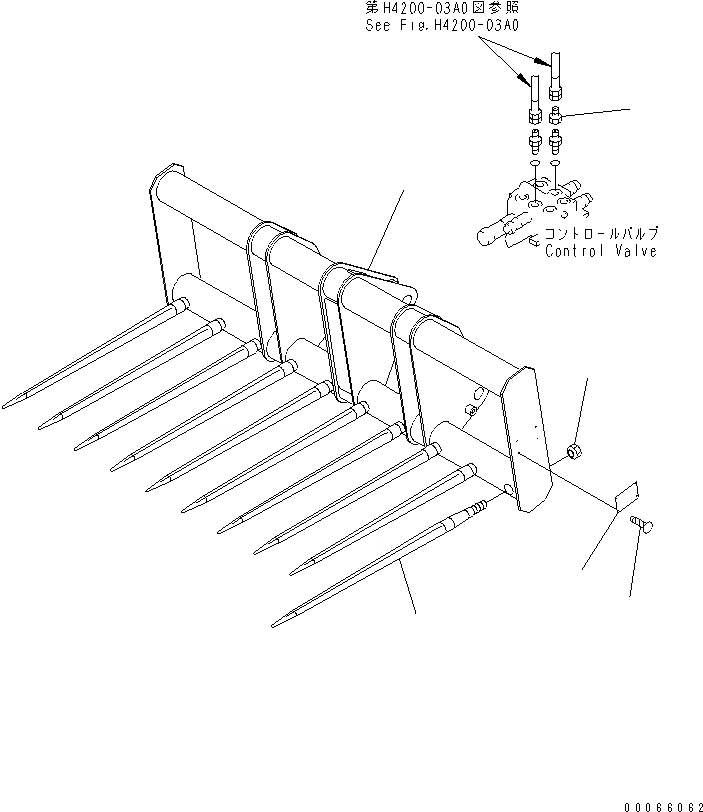 第H4200-03A0図参照
See Fig.H4200-03A0

コントロールバルブ
Control Valve

00066062