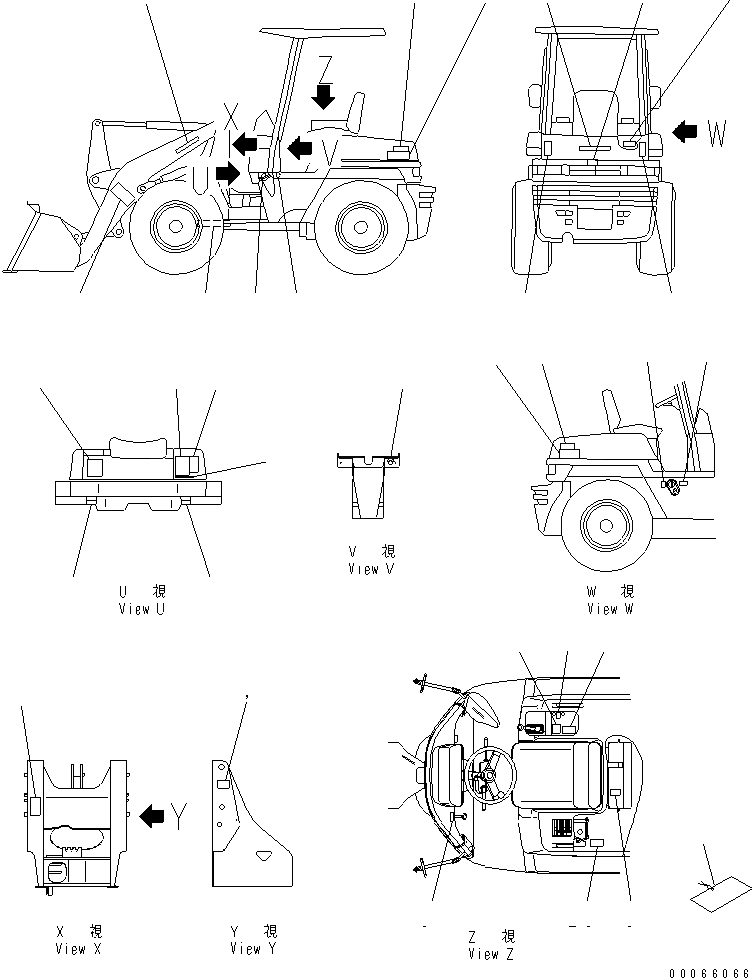 Z
X
V
U
W

U 視
View U

V 視
View V

W 視
View W

Y

X 視
View X

Y 視
View Y

Z 視
View Z

00066066