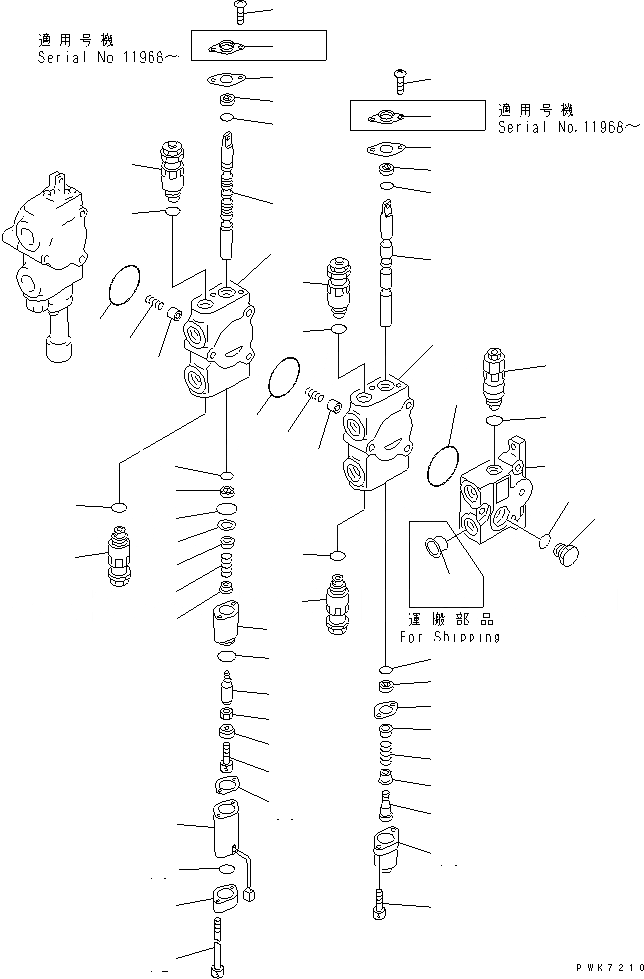 適用号機
Serial No 11968～

適用号機
Serial No.11968～

運搬部品
For Shipping

PWK7210