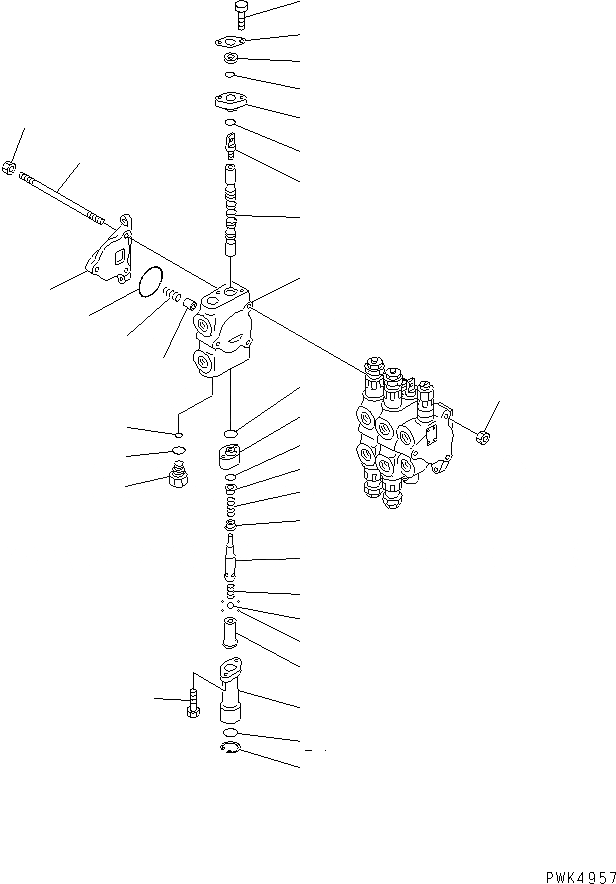 PWK4957