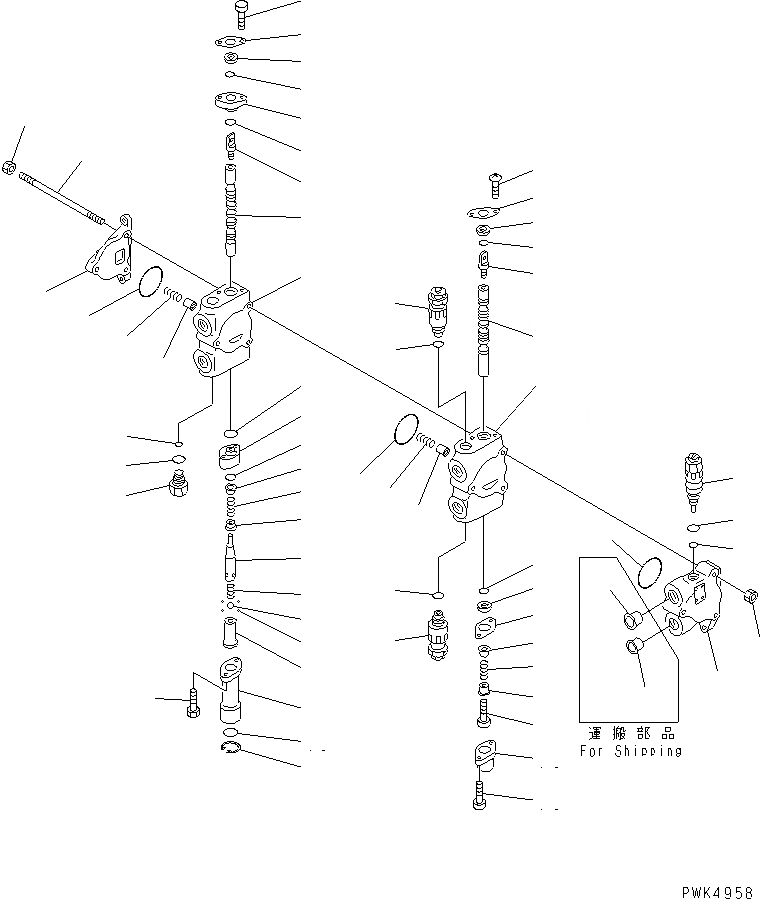 運搬部品
For Shipping

PWK4958